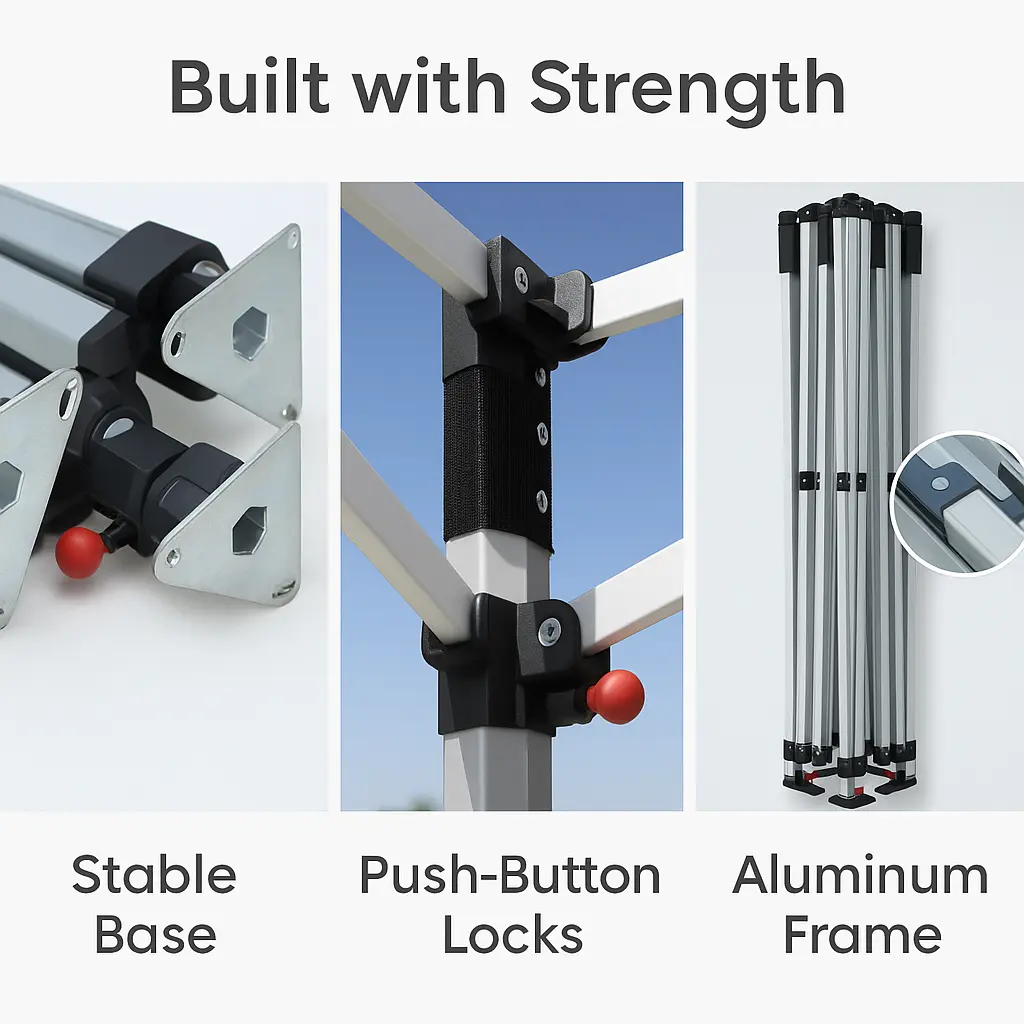 Built with Strength

Stable Base

Push-Button Locks

Aluminum Frame